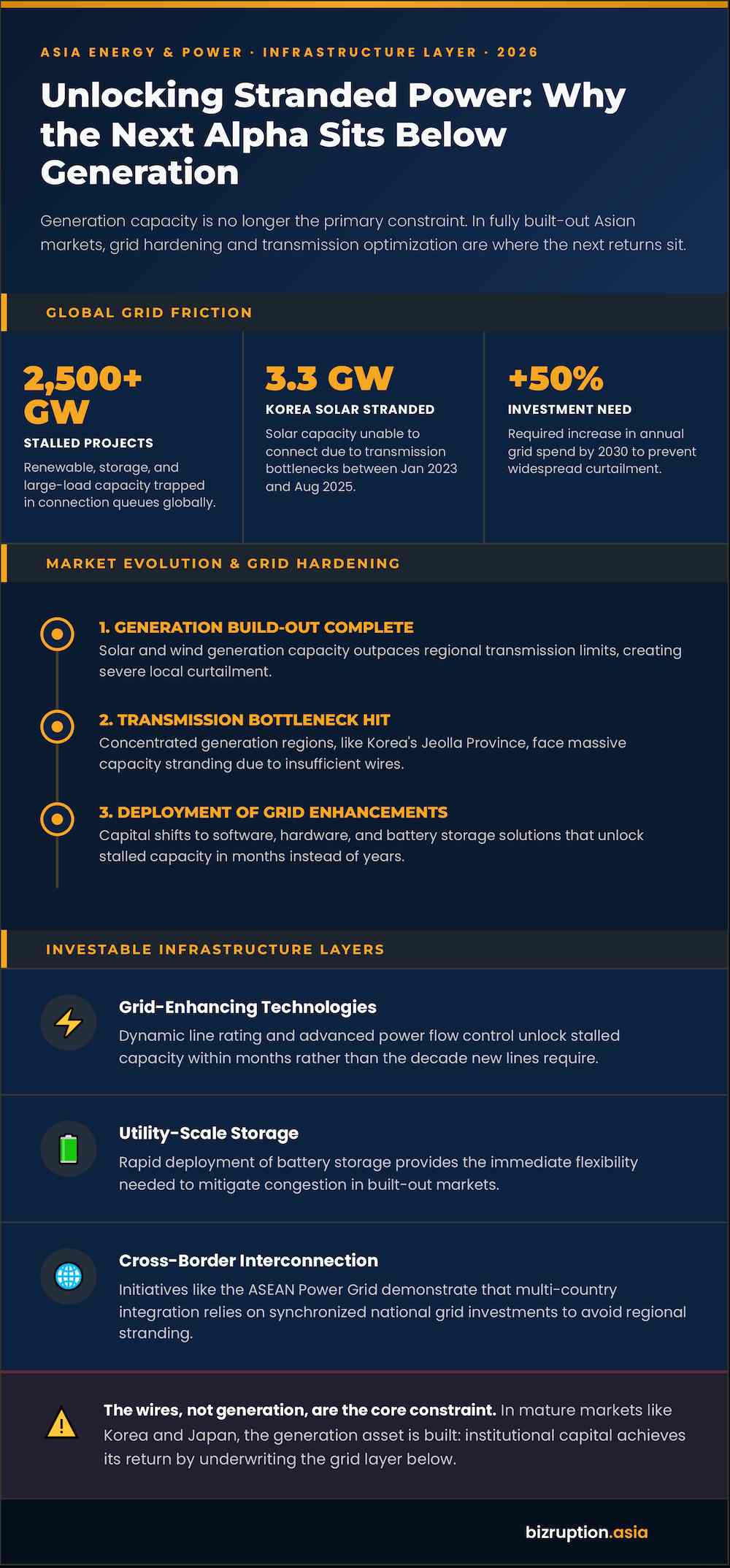 ASIA ENERGY & POWER · INFRASTRUCTURE LAYER · 2026

Unlocking Stranded Power: Why the Next Alpha Sits Below Generation

Generation capacity is no longer the primary constraint. In fully built-out Asian markets, grid hardening and transmission optimization are where the next returns sit.

GLOBAL GRID FRICTION

2,500+ GW

STALLED PROJECTS

Renewable, storage, and large-load capacity trapped in connection queues globally.

3.3 GW

KOREA SOLAR STRANDED

Solar capacity unable to connect due to transmission bottlenecks between Jan 2023 and Aug 2025.

+50%

INVESTMENT NEED

Required increase in annual grid spend by 2030 to prevent widespread curtailment.

MARKET EVOLUTION & GRID HARDENING

1. GENERATION BUILD-OUT COMPLETE

Solar and wind generation capacity outpaces regional transmission limits, creating severe local curtailment.

2. TRANSMISSION BOTTLENECK HIT

Concentrated generation regions, like Korea's Jeolla Province, face massive capacity stranding due to insufficient wires.

3. DEPLOYMENT OF GRID ENHANCEMENTS

Capital shifts to software, hardware, and battery storage solutions that unlock stalled capacity in months instead of years.

INVESTABLE INFRASTRUCTURE LAYERS

Grid-Enhancing Technologies

Dynamic line rating and advanced power flow control unlock stalled capacity within months rather than the decade new lines require.

Utility-Scale Storage

Rapid deployment of battery storage provides the immediate flexibility needed to mitigate congestion in built-out markets.

Cross-Border Interconnection

Initiatives like the ASEAN Power Grid demonstrate that multi-country integration relies on synchronized national grid investments to avoid regional stranding.

The wires, not generation, are the core constraint. In mature markets like Korea and Japan, the generation asset is built: institutional capital achieves its return by underwriting the grid layer below.

bizruption.asia